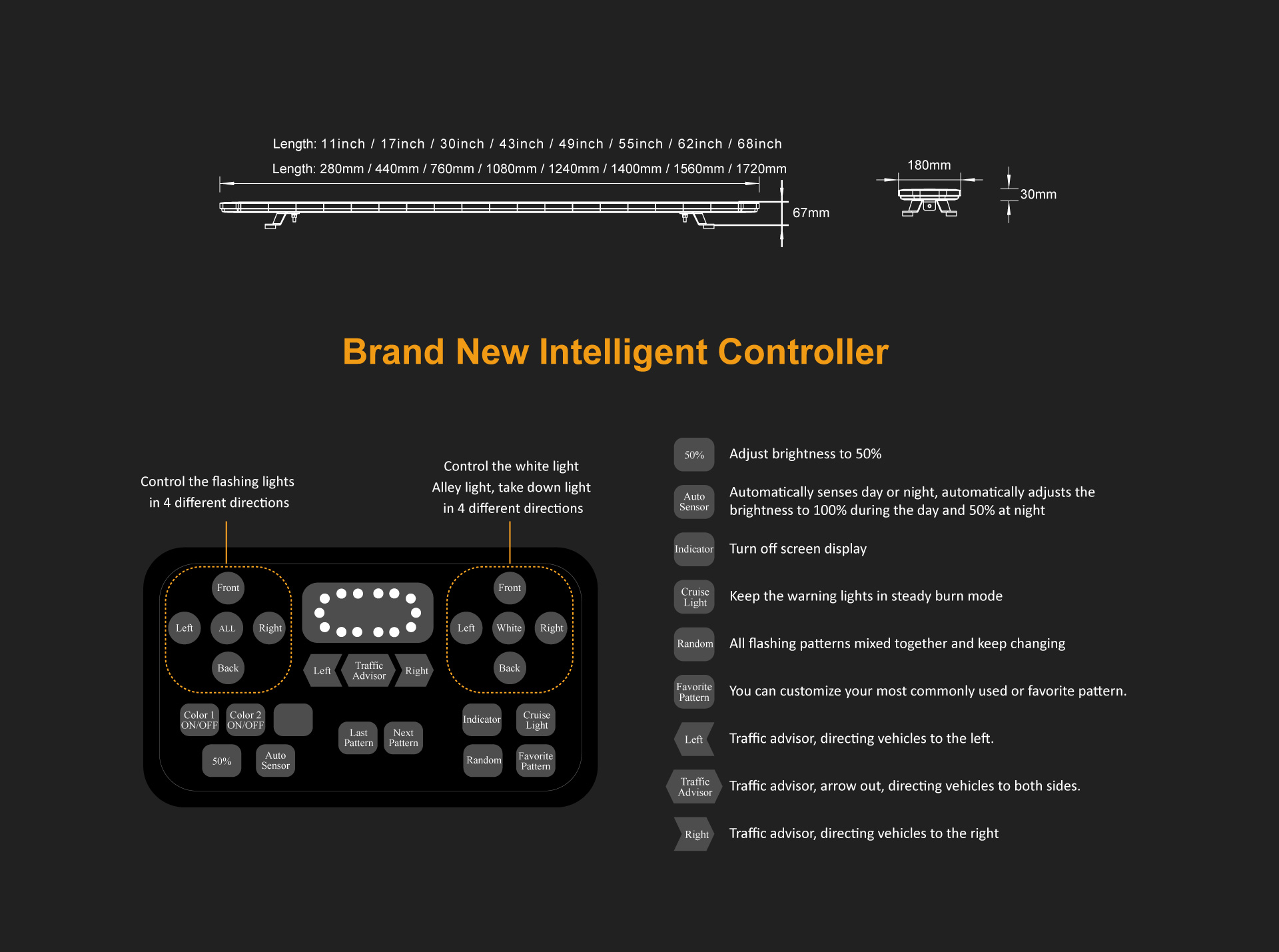 Length: 11inch / 17inch / 30inch / 43inch / 49inch / 55inch / 62inch / 68inch

Length: 280mm / 440mm / 760mm / 1080mm / 1240mm / 1400mm / 1560mm / 1720mm

67mm

180mm

30mm

Brand New Intelligent Controller

Control the flashing lights in 4 different directions

Control the white light Alley light, take down light in 4 different directions

Front
Left ALL Right
Back

Left Traffic Advisor Right

Front
Left White Right
Back

Color 1 ON/OFF Color 2 ON/OFF

50% Auto Sensor

Last Pattern Next Pattern

Indicator Cruise Light

Random Favorite Pattern

50% Adjust brightness to 50%

Auto Sensor Automatically senses day or night, automatically adjusts the brightness to 100% during the day and 50% at night

Indicator Turn off screen display

Cruise Light Keep the warning lights in steady burn mode

Random All flashing patterns mixed together and keep changing

Favorite Pattern You can customize your most commonly used or favorite pattern.

Left Traffic advisor, directing vehicles to the left.

Traffic Advisor Traffic advisor, arrow out, directing vehicles to both sides.

Right Traffic advisor, directing vehicles to the right